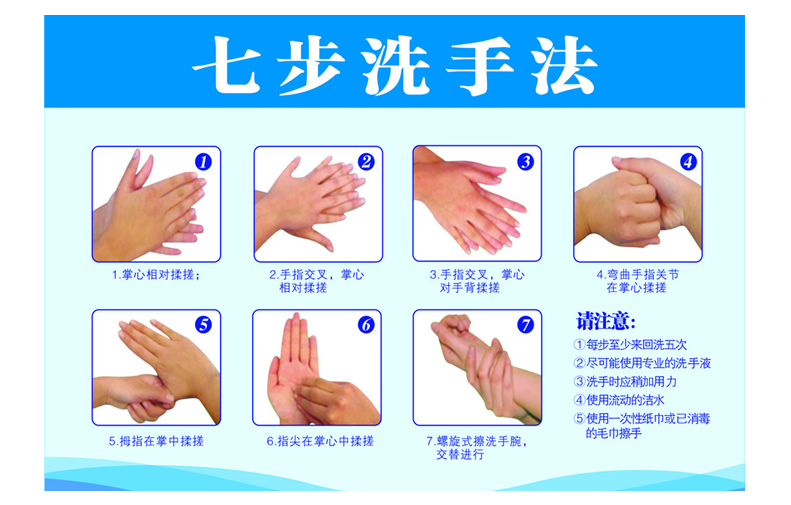 七步洗手法

1

1.掌心相对揉搓；

2

2.手指交叉，掌心相对揉搓

3

3.手指交叉，掌心对手背揉搓

4

4.弯曲手指关节在掌心揉搓

5

5.拇指在掌中揉搓

6

6.指尖在掌心中揉搓

7

7.螺旋式擦洗手腕，交替进行

请注意:
①每步至少来回洗五次
②尽可能使用专业的洗手液
③洗手时应稍加用力
④使用流动的洁水
⑤使用一次性纸巾或已消毒的毛巾擦手